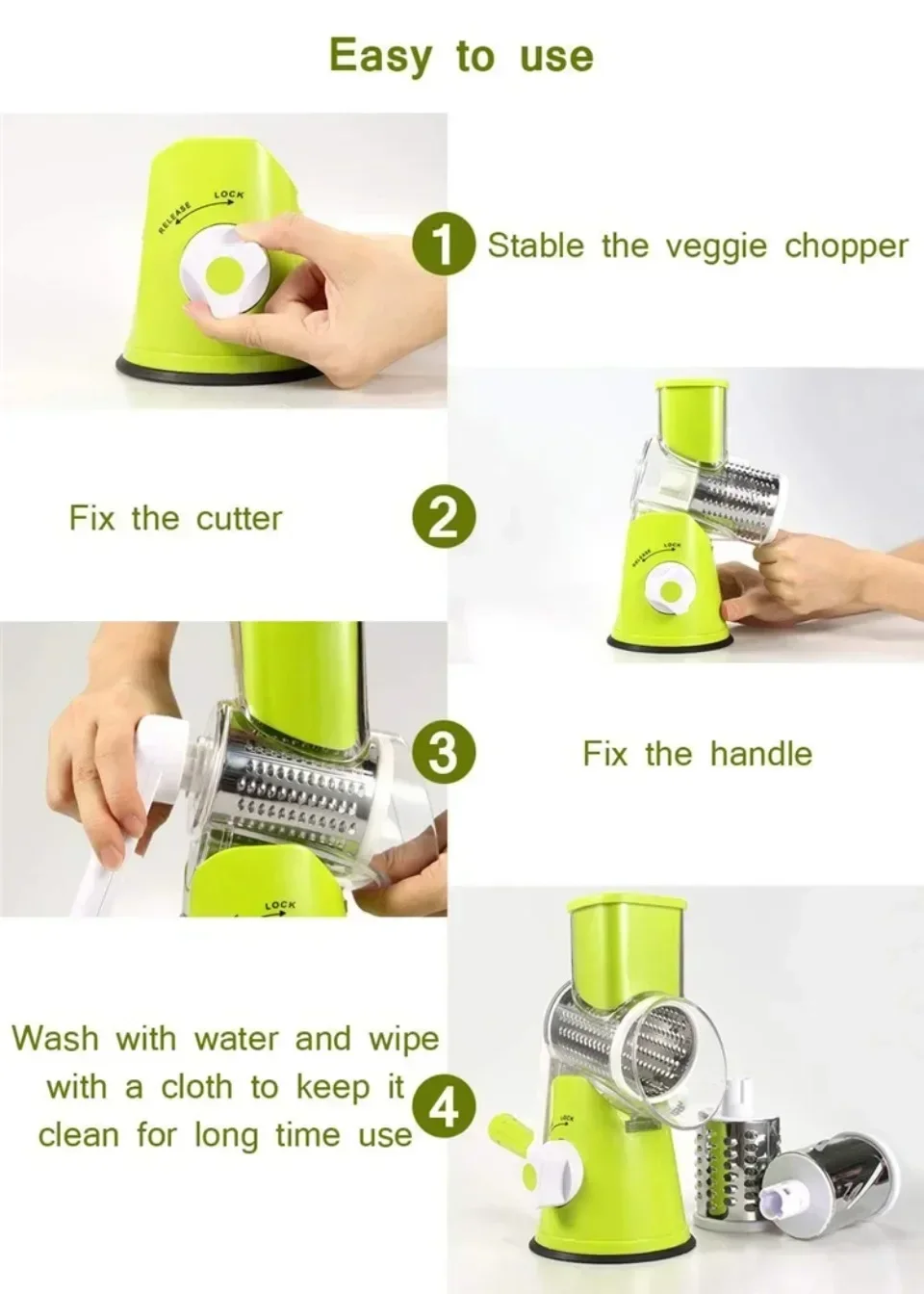 Easy to use

RELEASE LOCK

1 Stable the veggie chopper

Fix the cutter

2

RELEASE LOCK

3

Fix the handle

LOCK

Wash with water and wipe with a cloth to keep it clean for long time use

4

LOCK